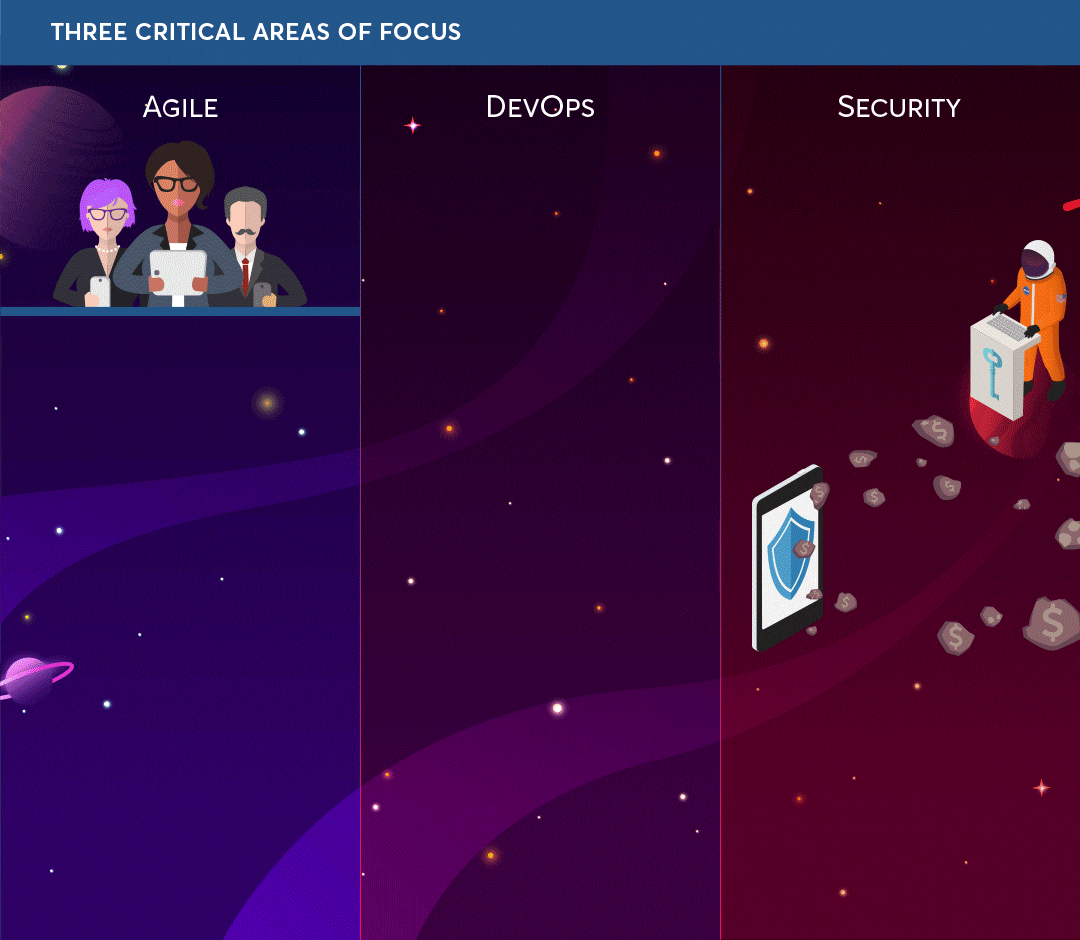 THREE CRITICAL AREAS OF FOCUS

AGILE

DEVOPS

SECURITY